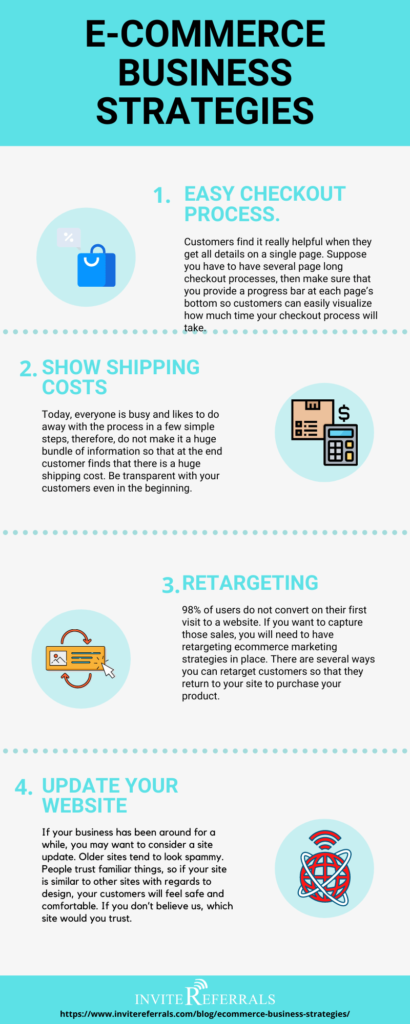 E-COMMERCE BUSINESS STRATEGIES

1. EASY CHECKOUT PROCESS.

Customers find it really helpful when they get all details on a single page. Suppose you have to have several page long checkout processes, then make sure that you provide a progress bar at each page's bottom so customers can easily visualize how much time your checkout process will take.

2. SHOW SHIPPING COSTS

Today, everyone is busy and likes to do away with the process in a few simple steps, therefore, do not make it a huge bundle of information so that at the end customer finds that there is a huge shipping cost. Be transparent with your customers even in the beginning.

3. RETARGETING

98% of users do not convert on their first visit to a website. If you want to capture those sales, you will need to have retargeting ecommerce marketing strategies in place. There are several ways you can retarget customers so that they return to your site to purchase your product.

4. UPDATE YOUR WEBSITE

If your business has been around for a while, you may want to consider a site update. Older sites tend to look spammy. People trust familiar things, so if your site is similar to other sites with regards to design, your customers will feel safe and comfortable. If you don't believe us, which site would you trust.

INVITE REFERRALS

https://www.invitereferrals.com/blog/ecommerce-business-strategies/