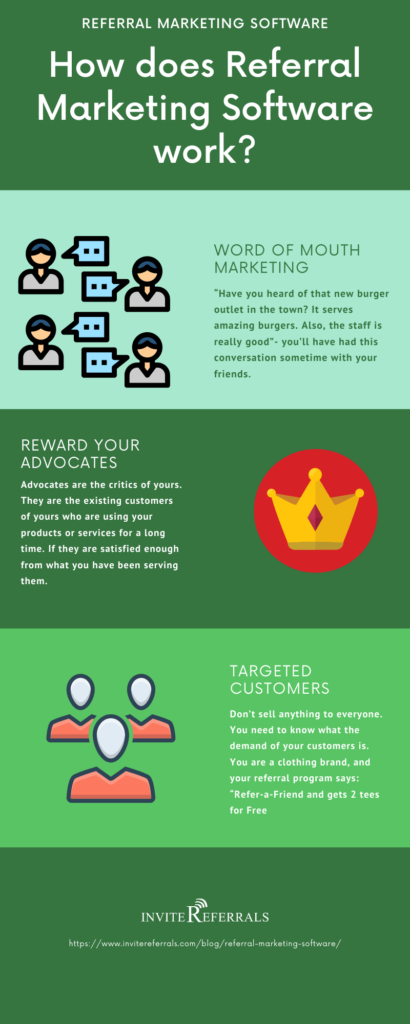 REFERRAL MARKETING SOFTWARE

How does Referral Marketing Software work?

WORD OF MOUTH MARKETING

"Have you heard of that new burger outlet in the town? It serves amazing burgers. Also, the staff is really good"- you'll have had this conversation sometime with your friends.

REWARD YOUR ADVOCATES

Advocates are the critics of yours. They are the existing customers of yours who are using your products or services for a long time. If they are satisfied enough from what you have been serving them.

TARGETED CUSTOMERS

Don't sell anything to everyone. You need to know what the demand of your customers is. You are a clothing brand, and your referral program says: "Refer-a-Friend and gets 2 tees for Free

INVITE REFERRALS

https://www.invitereferrals.com/blog/referral-marketing-software/