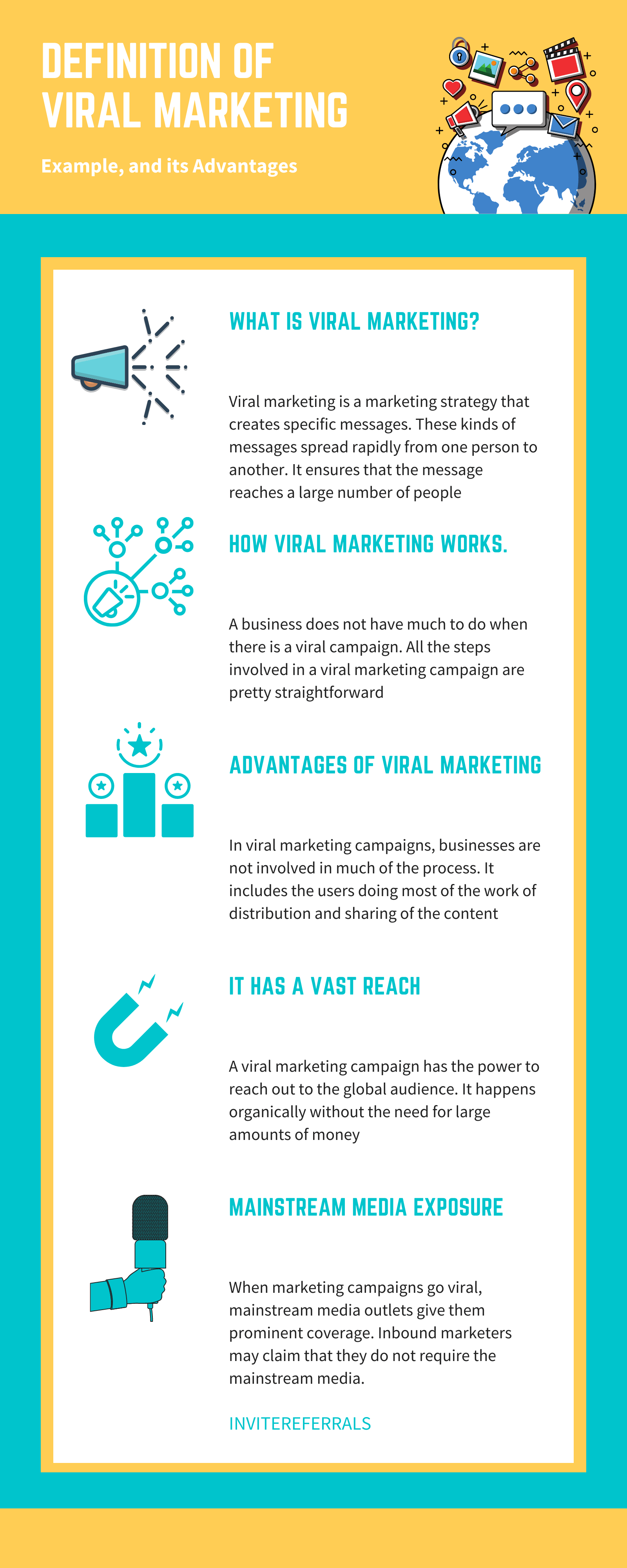 DEFINITION OF VIRAL MARKETING

Example, and its Advantages

WHAT IS VIRAL MARKETING?

Viral marketing is a marketing strategy that creates specific messages. These kinds of messages spread rapidly from one person to another. It ensures that the message reaches a large number of people

HOW VIRAL MARKETING WORKS.

A business does not have much to do when there is a viral campaign. All the steps involved in a viral marketing campaign are pretty straightforward

ADVANTAGES OF VIRAL MARKETING

In viral marketing campaigns, businesses are not involved in much of the process. It includes the users doing most of the work of distribution and sharing of the content

IT HAS A VAST REACH

A viral marketing campaign has the power to reach out to the global audience. It happens organically without the need for large amounts of money

MAINSTREAM MEDIA EXPOSURE

When marketing campaigns go viral, mainstream media outlets give them prominent coverage. Inbound marketers may claim that they do not require the mainstream media.

INVITEREFERRALS