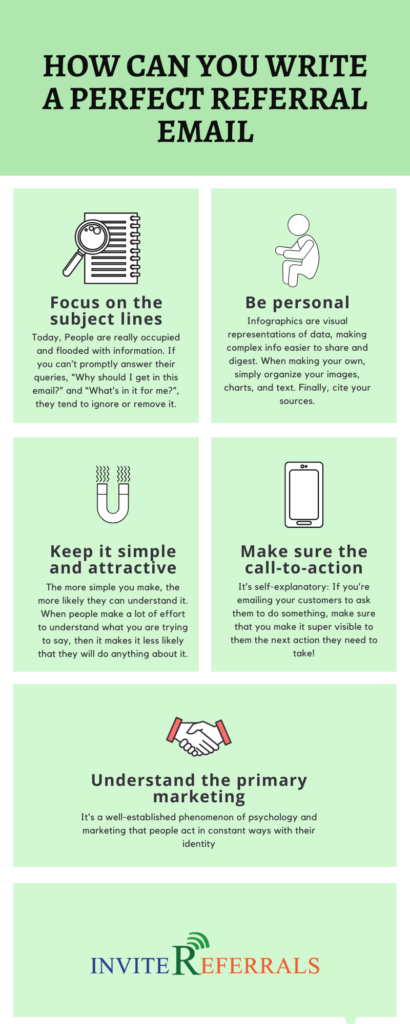 HOW CAN YOU WRITE A PERFECT REFERRAL EMAIL

Focus on the subject lines

Today, People are really occupied and flooded with information. If you can't promptly answer their queries, "Why should I get in this email?" and "What's in it for me?", they tend to ignore or remove it.

Be personal

Infographics are visual representations of data, making complex info easier to share and digest. When making your own, simply organize your images, charts, and text. Finally, cite your sources.

Keep it simple and attractive

The more simple you make, the more likely they can understand it. When people make a lot of effort to understand what you are trying to say, then it makes it less likely that they will do anything about it.

Make sure the call-to-action

It's self-explanatory: If you're emailing your customers to ask them to do something, make sure that you make it super visible to them the next action they need to take!

Understand the primary marketing

It's a well-established phenomenon of psychology and marketing that people act in constant ways with their identity

INVITE REFERRALS